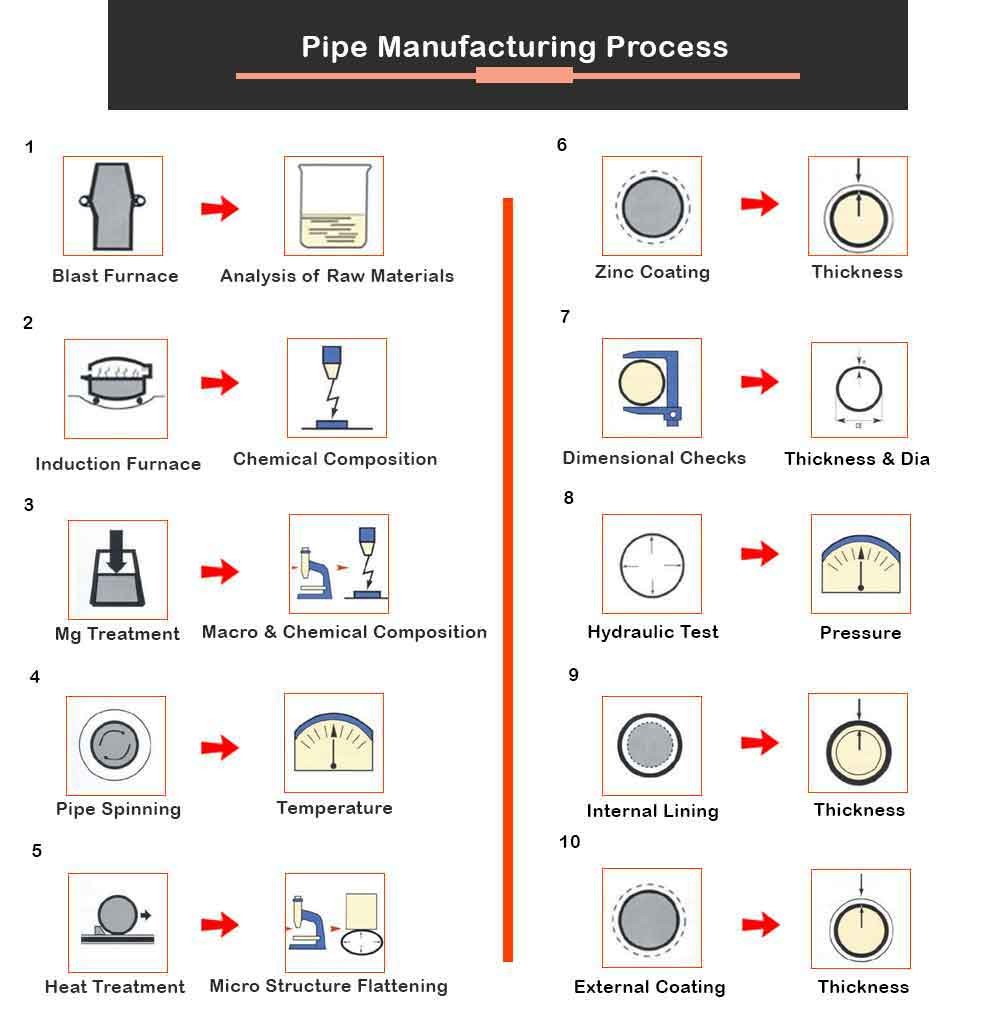 Pipe Manufacturing Process

1
Blast Furnace
Analysis of Raw Materials

2
Induction Furnace
Chemical Composition

3
Mg Treatment
Macro & Chemical Composition

4
Pipe Spinning
Temperature

5
Heat Treatment
Micro Structure Flattening

6
Zinc Coating
Thickness

7
Dimensional Checks
Thickness & Dia

8
Hydraulic Test
Pressure

9
Internal Lining
Thickness

10
External Coating
Thickness